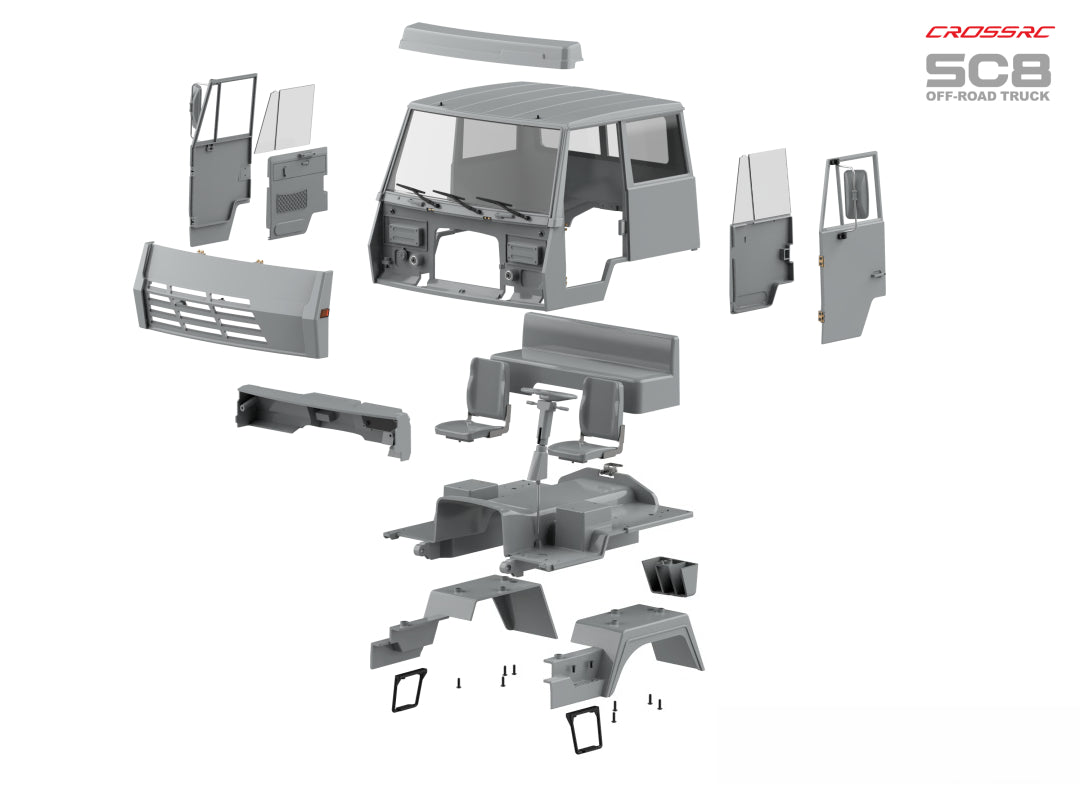 CROSSRC
SC8
OFF-ROAD TRUCK